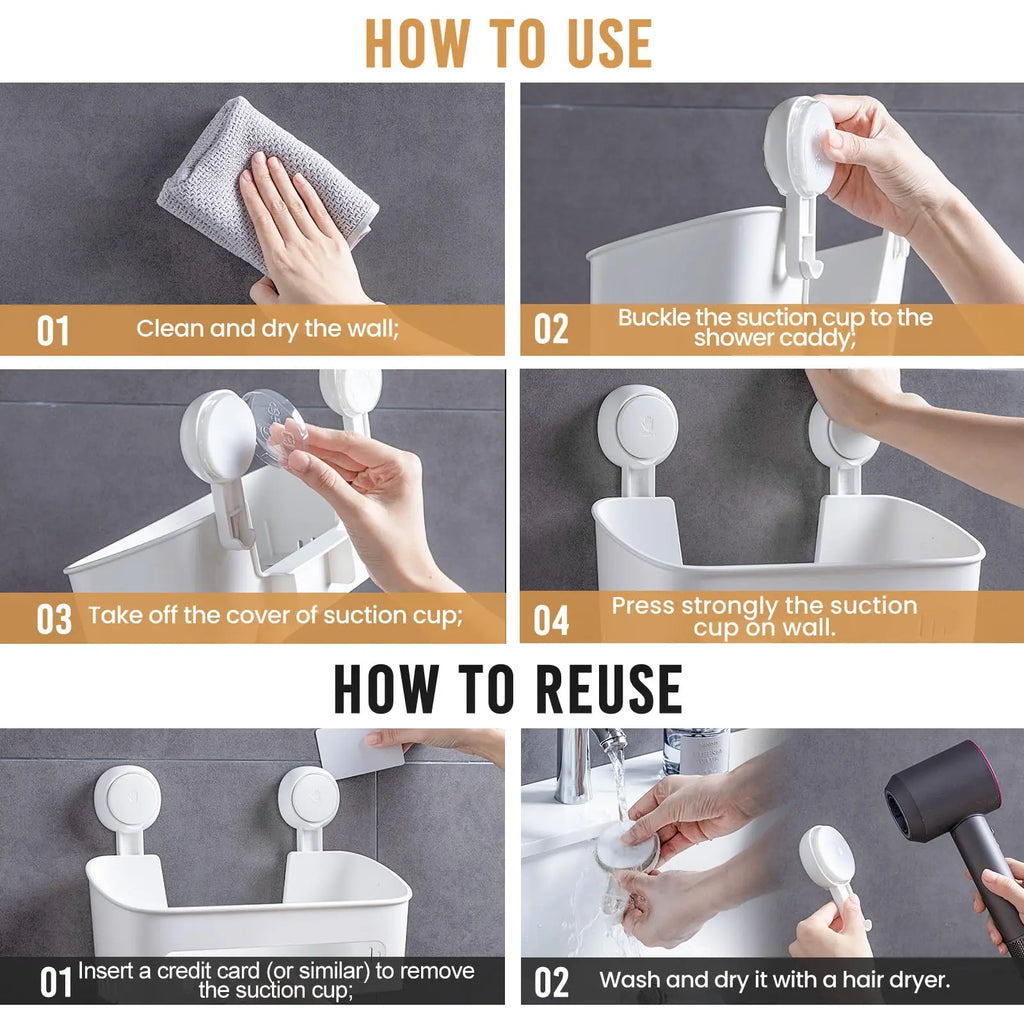 HOW TO USE

01 Clean and dry the wall;

02 Buckle the suction cup to the shower caddy;

03 Take off the cover of suction cup;

04 Press strongly the suction cup on wall.

HOW TO REUSE

01 Insert a credit card (or similar) to remove the suction cup;

02 Wash and dry it with a hair dryer.