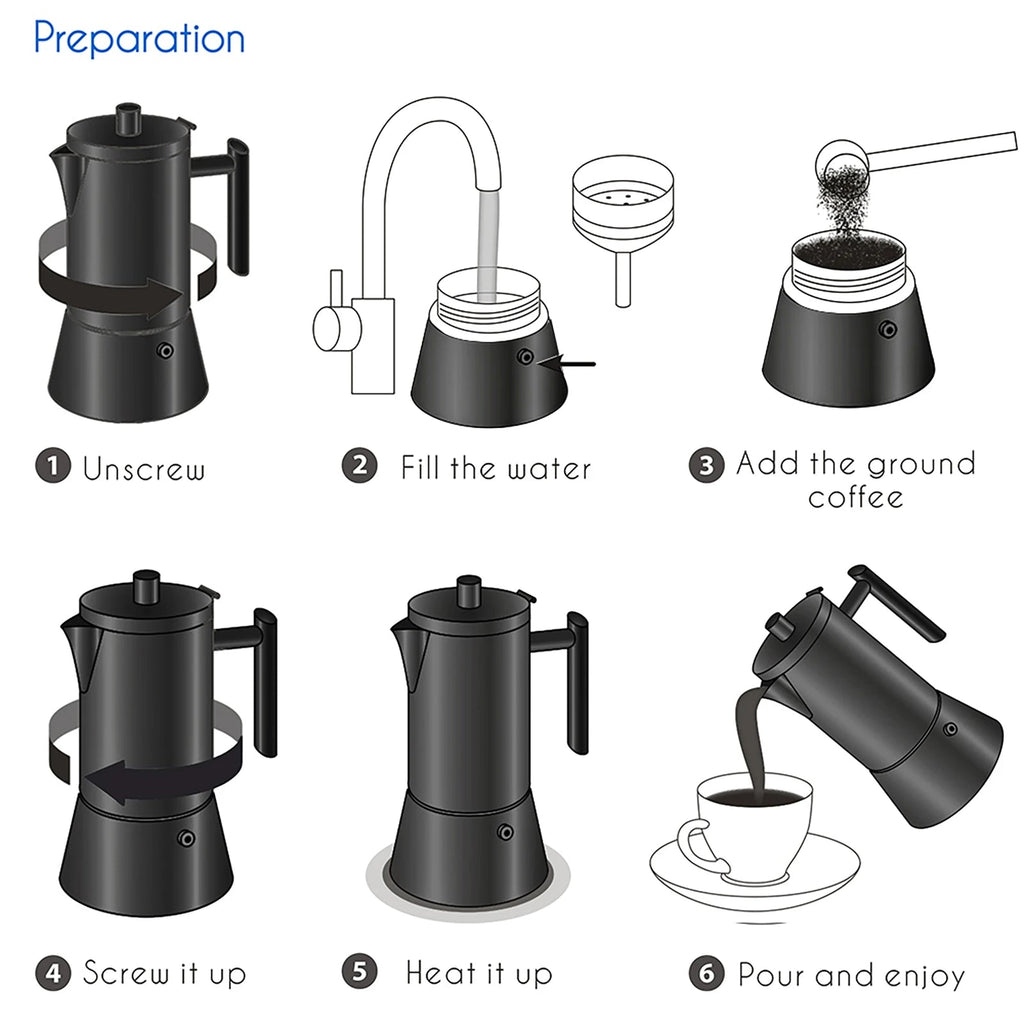 Preparation

1 Unscrew

2 Fill the water

3 Add the ground coffee

4 Screw it up

5 Heat it up

6 Pour and enjoy